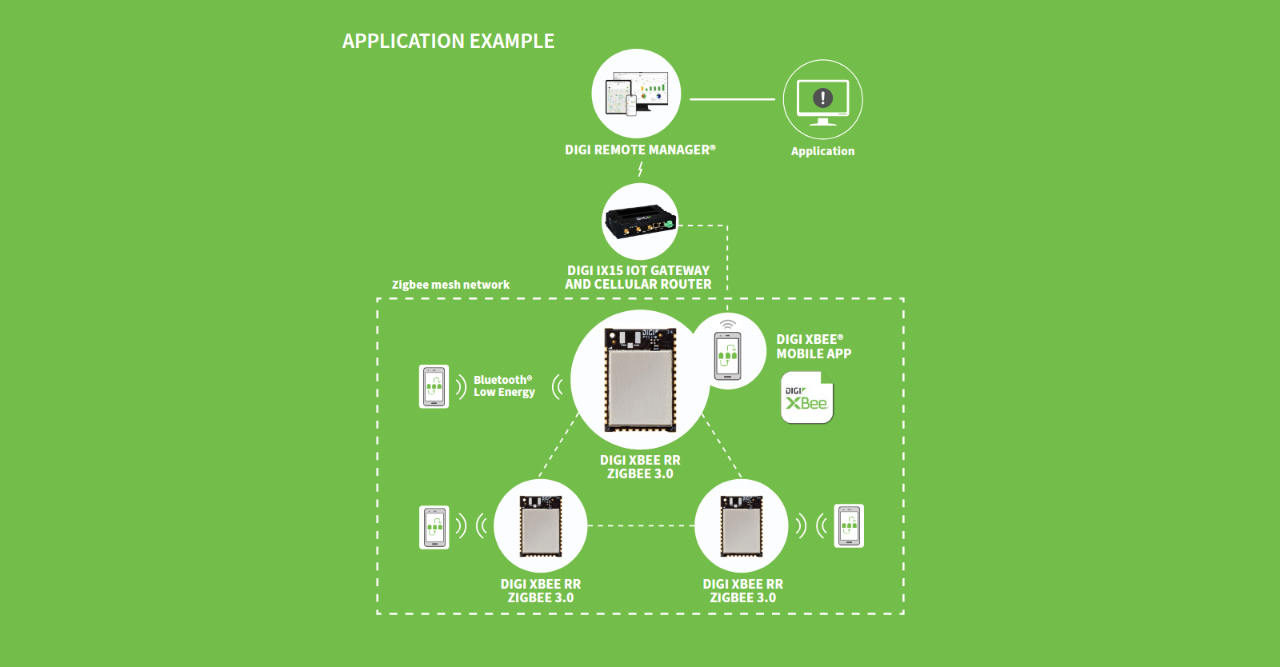 APPLICATION EXAMPLE

DIGI REMOTE MANAGER®

Application

DIGI IX15 IOT GATEWAY AND CELLULAR ROUTER

Zigbee mesh network

Bluetooth® Low Energy

DIGI XBEE® MOBILE APP

DIGI XBee

DIGI XBEE RR ZIGBEE 3.0

DIGI XBEE RR ZIGBEE 3.0

DIGI XBEE RR ZIGBEE 3.0